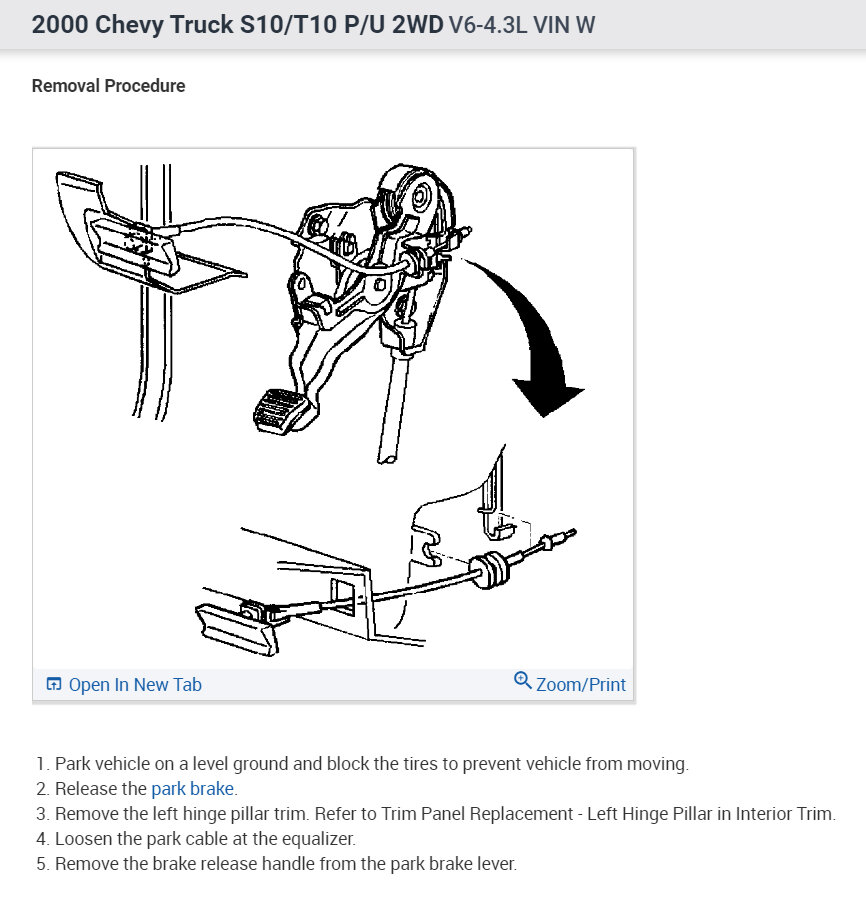 2000 Chevy Truck S10/T10 P/U 2WD V6-4.3L VIN W

Removal Procedure

Open In New Tab

Zoom/Print

1. Park vehicle on a level ground and block the tires to prevent vehicle from moving.
2. Release the park brake.
3. Remove the left hinge pillar trim. Refer to Trim Panel Replacement - Left Hinge Pillar in Interior Trim.
4. Loosen the park cable at the equalizer.
5. Remove the brake release handle from the park brake lever.