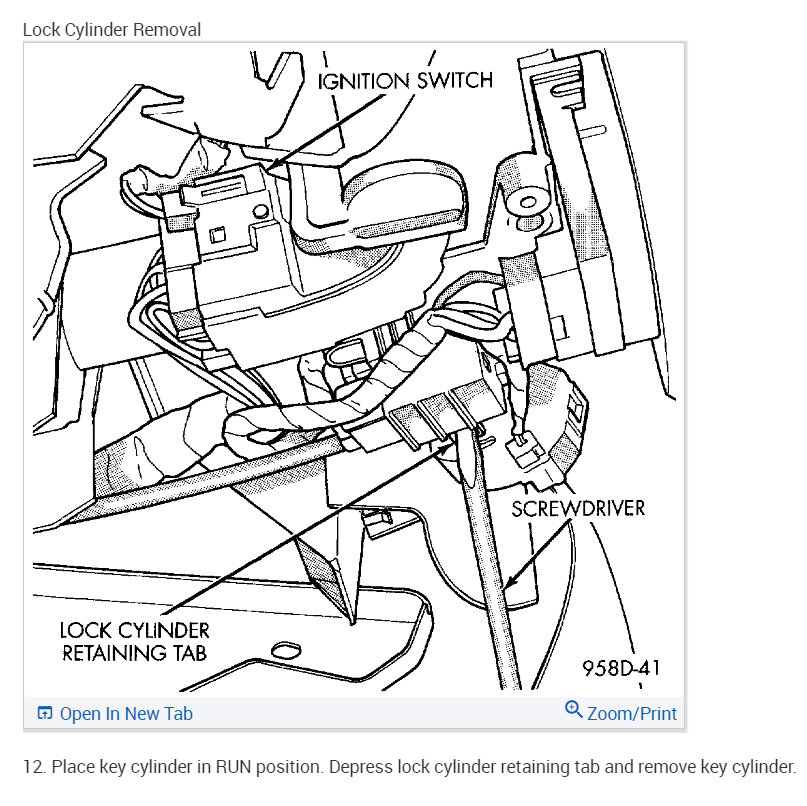 Lock Cylinder Removal

IGNITION SWITCH

SCREWDRIVER

LOCK CYLINDER RETAINING TAB

958D-41

Open In New Tab

Zoom/Print

12. Place key cylinder in RUN position. Depress lock cylinder retaining tab and remove key cylinder.