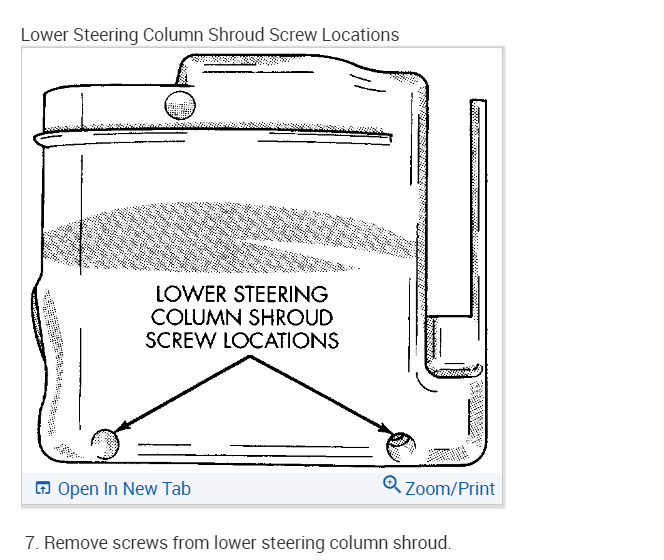 Lower Steering Column Shroud Screw Locations

LOWER STEERING COLUMN SHROUD SCREW LOCATIONS

Open In New Tab

Zoom/Print

7. Remove screws from lower steering column shroud.