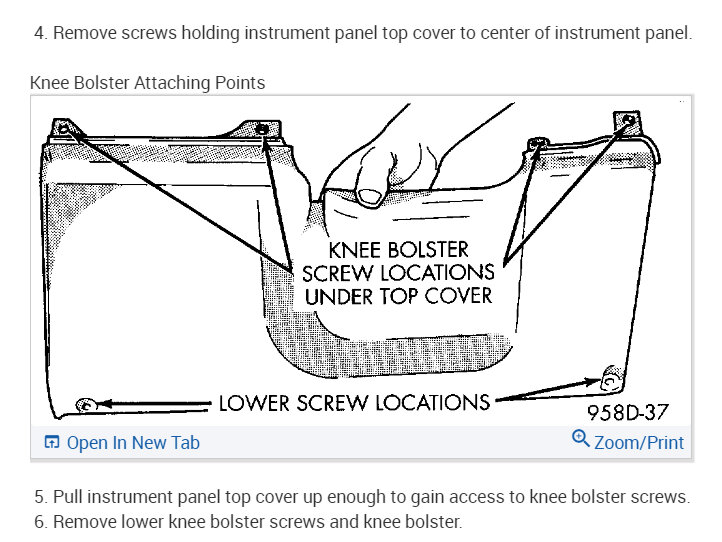 4. Remove screws holding instrument panel top cover to center of instrument panel.

Knee Bolster Attaching Points

KNEE BOLSTER SCREW LOCATIONS UNDER TOP COVER

LOWER SCREW LOCATIONS

958D-37

Open In New Tab

Zoom/Print

5. Pull instrument panel top cover up enough to gain access to knee bolster screws.
6. Remove lower knee bolster screws and knee bolster.