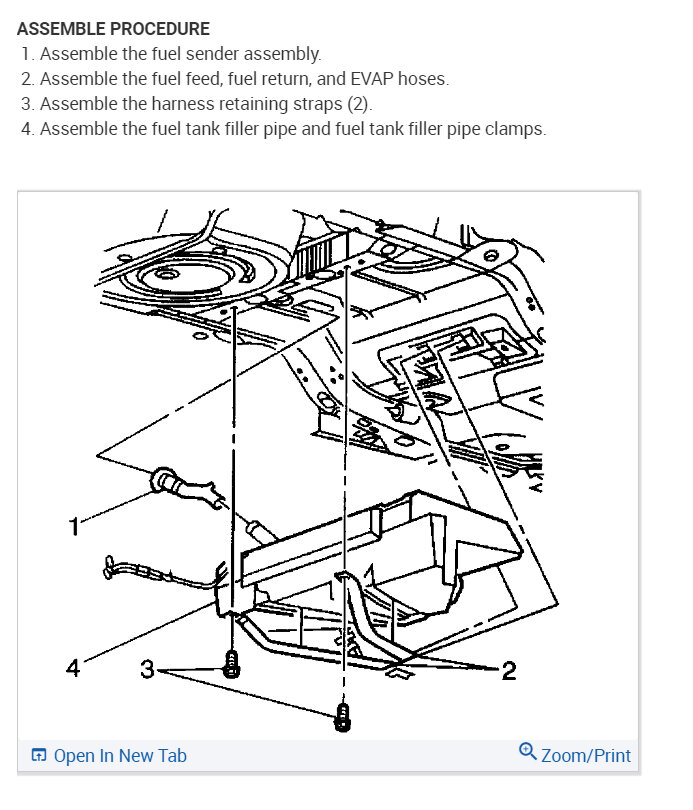 ASSEMBLE PROCEDURE
1. Assemble the fuel sender assembly.
2. Assemble the fuel feed, fuel return, and EVAP hoses.
3. Assemble the harness retaining straps (2).
4. Assemble the fuel tank filler pipe and fuel tank filler pipe clamps.

1
4
3
2

Open In New Tab
Zoom/Print