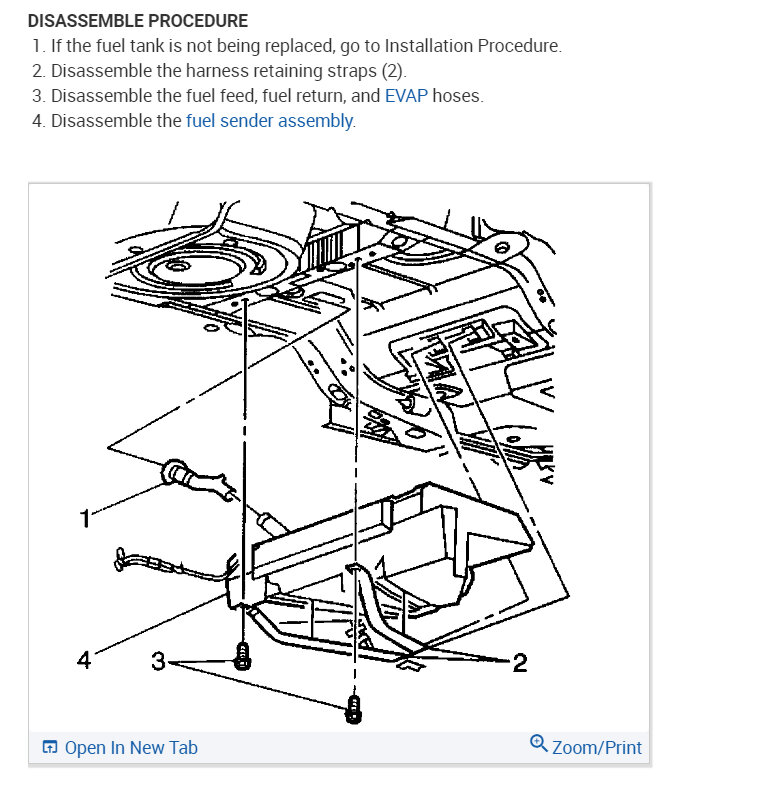 DISASSEMBLE PROCEDURE

1. If the fuel tank is not being replaced, go to Installation Procedure.
2. Disassemble the harness retaining straps (2).
3. Disassemble the fuel feed, fuel return, and EVAP hoses.
4. Disassemble the fuel sender assembly.

1

4

3

2

Open In New Tab

Zoom/Print