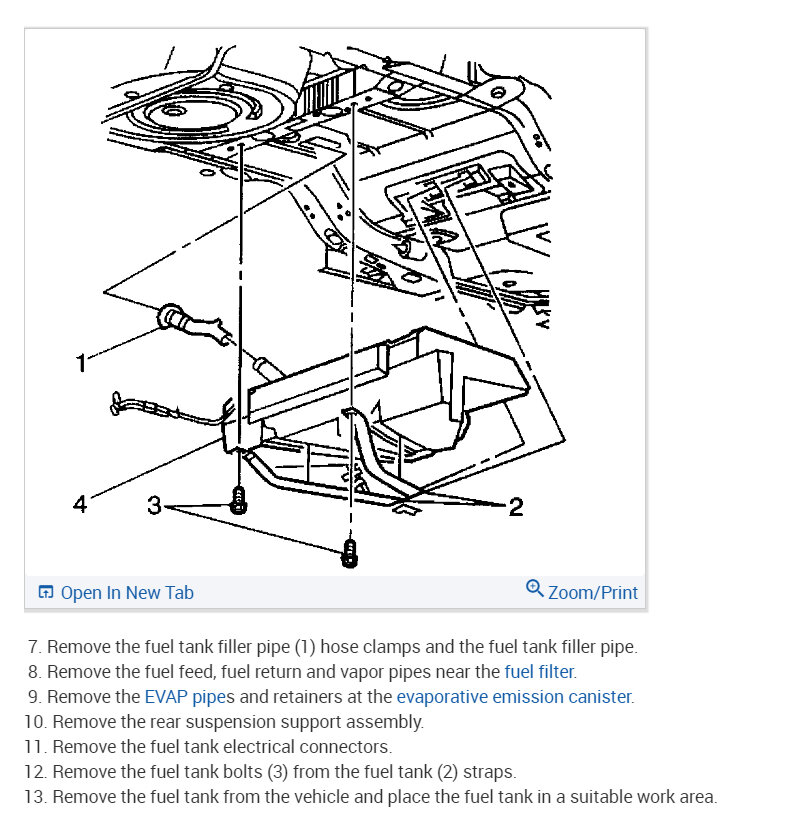 1

4

3

2

Open In New Tab

Zoom/Print

7. Remove the fuel tank filler pipe (1) hose clamps and the fuel tank filler pipe.
8. Remove the fuel feed, fuel return and vapor pipes near the fuel filter.
9. Remove the EVAP pipes and retainers at the evaporative emission canister.
10. Remove the rear suspension support assembly.
11. Remove the fuel tank electrical connectors.
12. Remove the fuel tank bolts (3) from the fuel tank (2) straps.
13. Remove the fuel tank from the vehicle and place the fuel tank in a suitable work area.