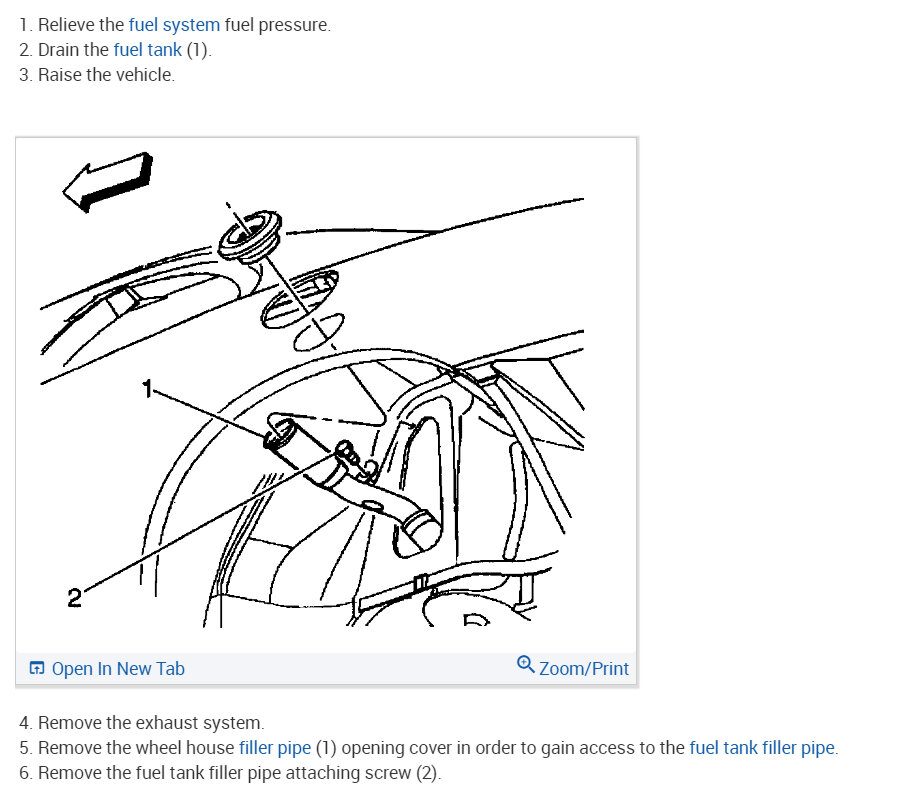 1. Relieve the fuel system fuel pressure.
2. Drain the fuel tank (1).
3. Raise the vehicle.

1

2

Open In New Tab

Zoom/Print

4. Remove the exhaust system.
5. Remove the wheel house filler pipe (1) opening cover in order to gain access to the fuel tank filler pipe.
6. Remove the fuel tank filler pipe attaching screw (2).