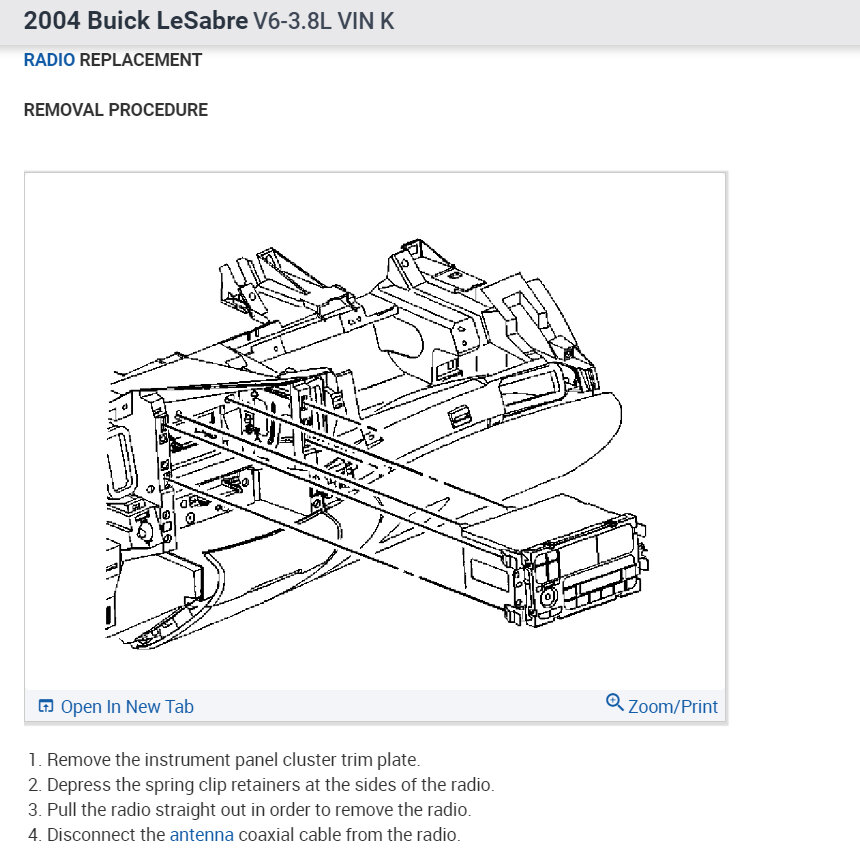 2004 Buick LeSabre V6-3.8L VIN K

RADIO REPLACEMENT

REMOVAL PROCEDURE

Open In New Tab

Zoom/Print

1. Remove the instrument panel cluster trim plate.
2. Depress the spring clip retainers at the sides of the radio.
3. Pull the radio straight out in order to remove the radio.
4. Disconnect the antenna coaxial cable from the radio.