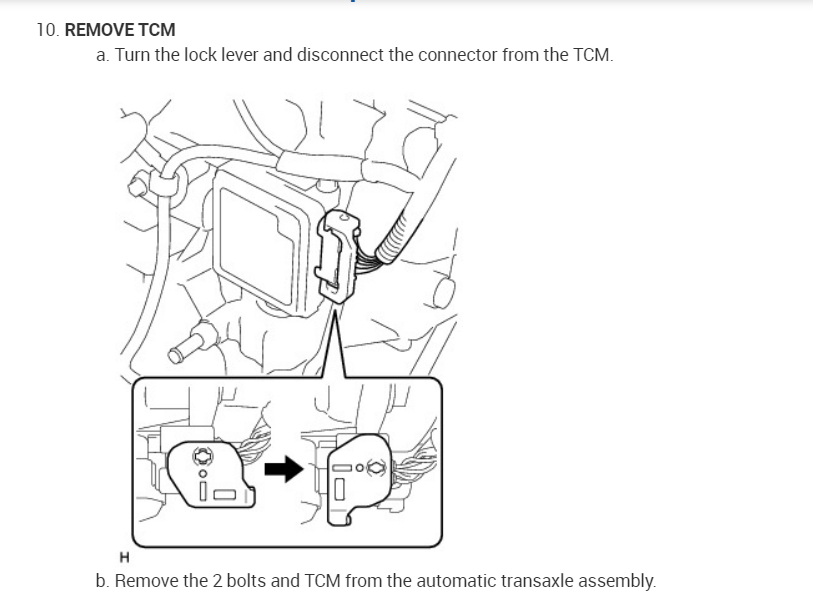 10. REMOVE TCM

a. Turn the lock lever and disconnect the connector from the TCM.

H

b. Remove the 2 bolts and TCM from the automatic transaxle assembly.