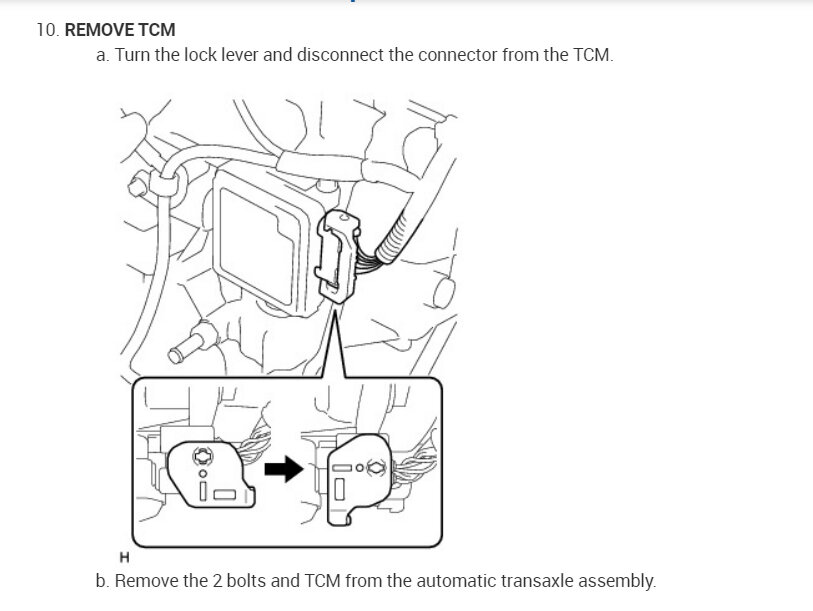 10. REMOVE TCM

a. Turn the lock lever and disconnect the connector from the TCM.

H

b. Remove the 2 bolts and TCM from the automatic transaxle assembly.