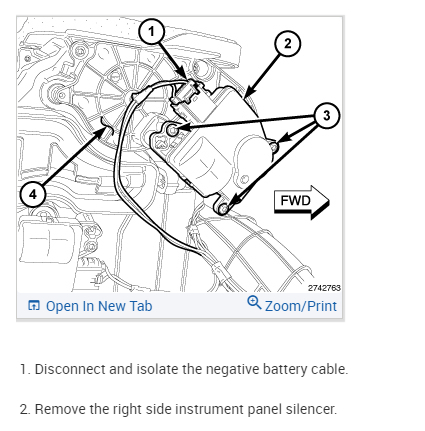 1
2
3
4
FWD
2742763

Open In New Tab
Zoom/Print

1. Disconnect and isolate the negative battery cable.

2. Remove the right side instrument panel silencer.