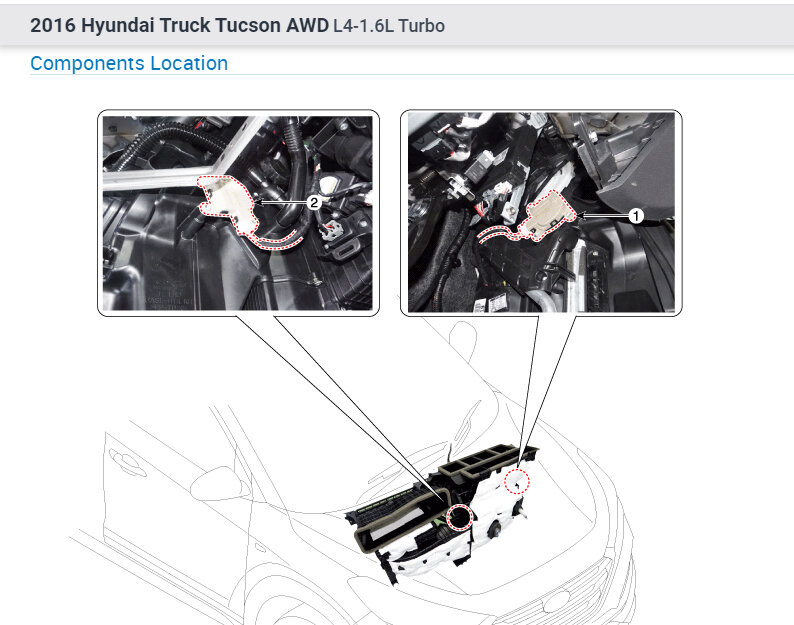 2016 Hyundai Truck Tucson AWD L4-1.6L Turbo

Components Location

2

1