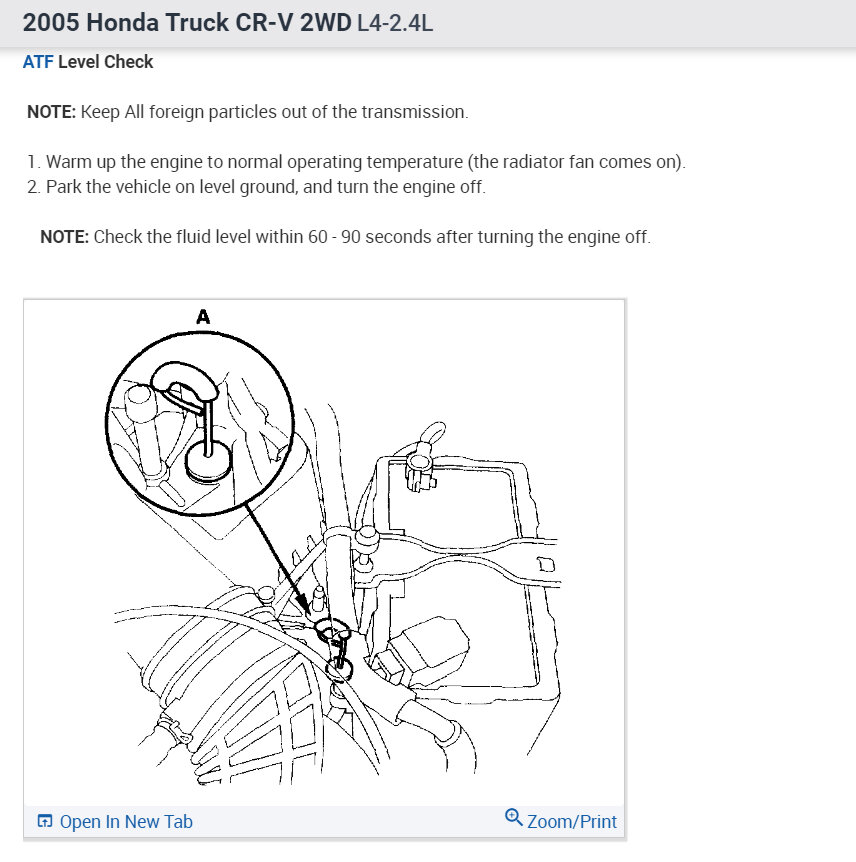 2005 Honda Truck CR-V 2WD L4-2.4L

ATF Level Check

NOTE: Keep All foreign particles out of the transmission.

1. Warm up the engine to normal operating temperature (the radiator fan comes on).
2. Park the vehicle on level ground, and turn the engine off.

NOTE: Check the fluid level within 60 - 90 seconds after turning the engine off.

A

Open In New Tab

Zoom/Print