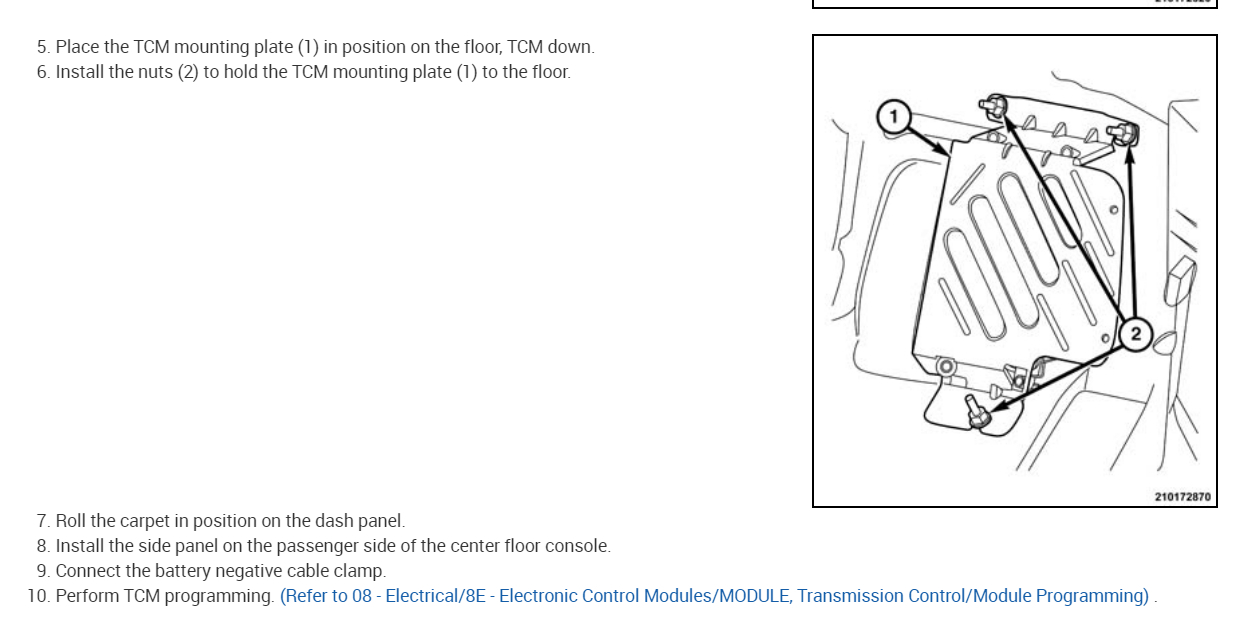 5. Place the TCM mounting plate (1) in position on the floor, TCM down.
6. Install the nuts (2) to hold the TCM mounting plate (1) to the floor.

1

2

210172870

7. Roll the carpet in position on the dash panel.
8. Install the side panel on the passenger side of the center floor console.
9. Connect the battery negative cable clamp.
10. Perform TCM programming. (Refer to 08 - Electrical/8E - Electronic Control Modules/MODULE, Transmission Control/Module Programming) .