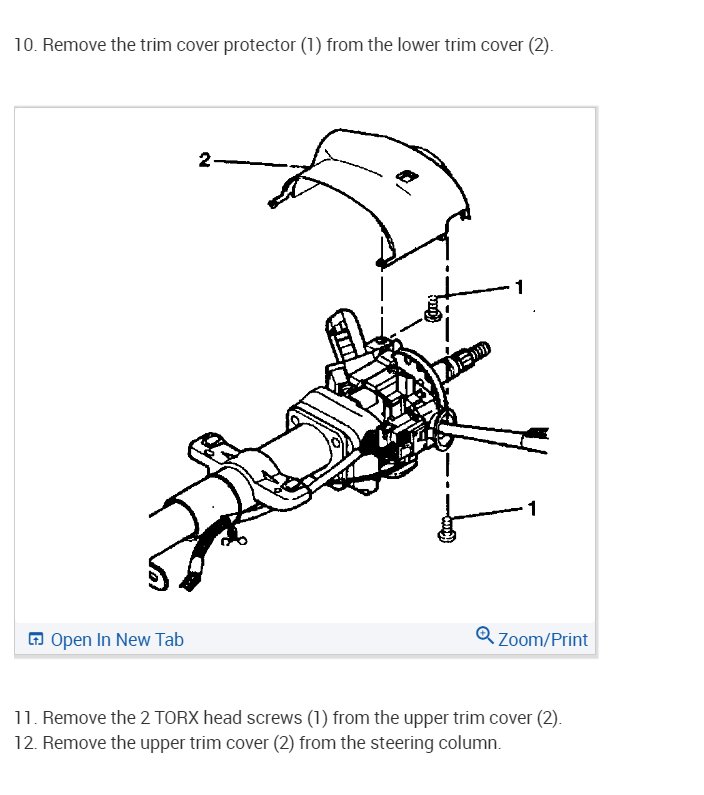 10. Remove the trim cover protector (1) from the lower trim cover (2).

2

1

1

Open In New Tab

Zoom/Print

11. Remove the 2 TORX head screws (1) from the upper trim cover (2).
12. Remove the upper trim cover (2) from the steering column.