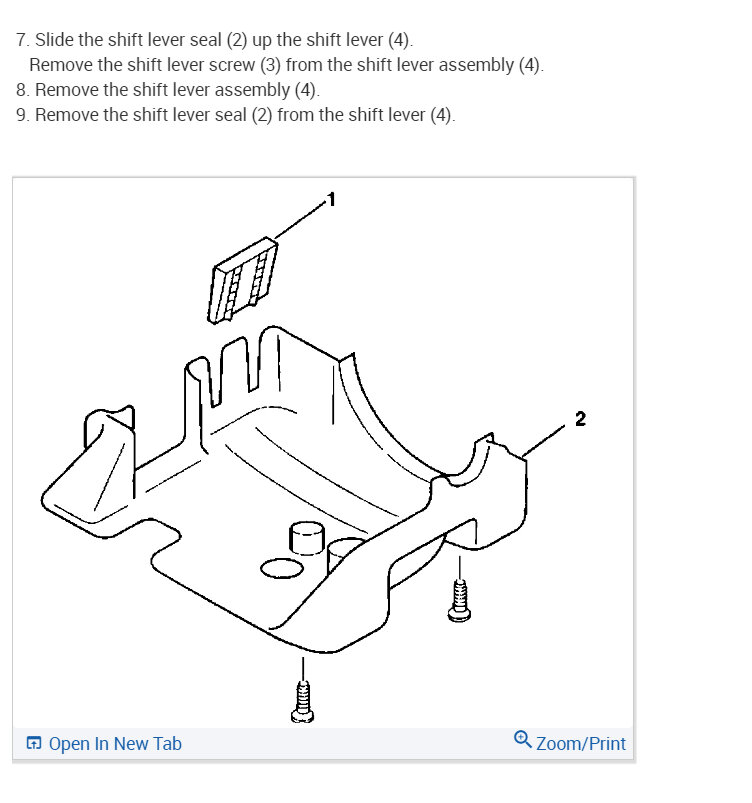 7. Slide the shift lever seal (2) up the shift lever (4).
Remove the shift lever screw (3) from the shift lever assembly (4).
8. Remove the shift lever assembly (4).
9. Remove the shift lever seal (2) from the shift lever (4).

1

2

Open In New Tab

Zoom/Print