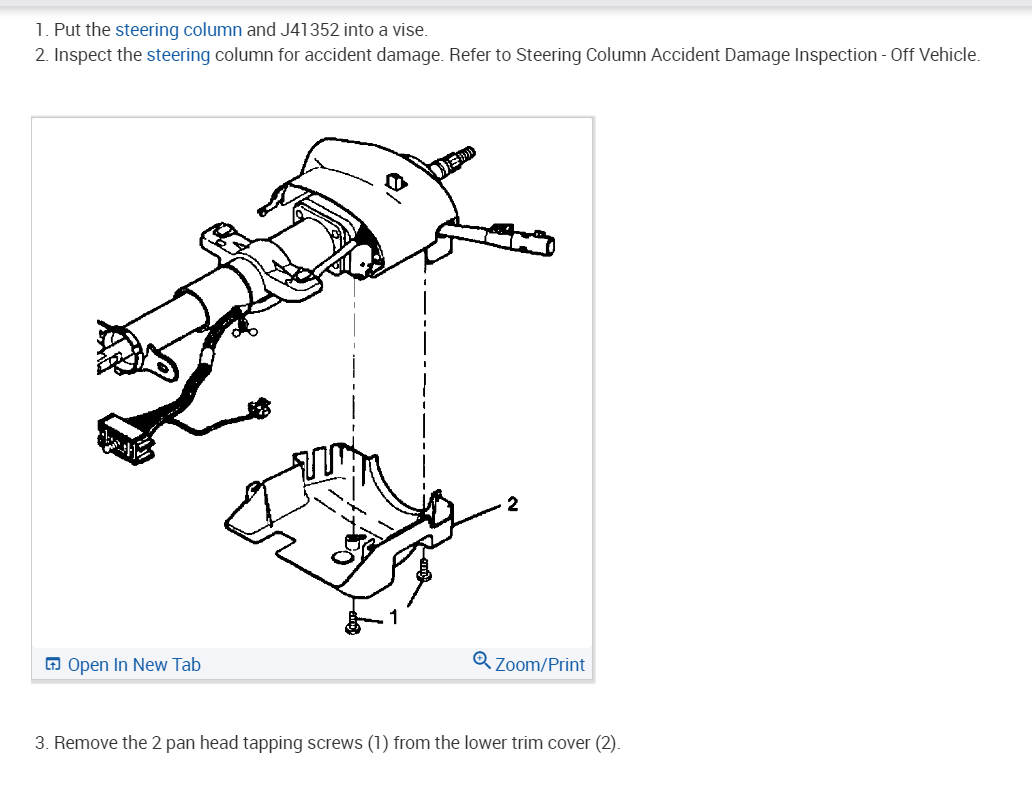 1. Put the steering column and J41352 into a vise.
2. Inspect the steering column for accident damage. Refer to Steering Column Accident Damage Inspection - Off Vehicle.

2

1

Open In New Tab

Zoom/Print

3. Remove the 2 pan head tapping screws (1) from the lower trim cover (2).