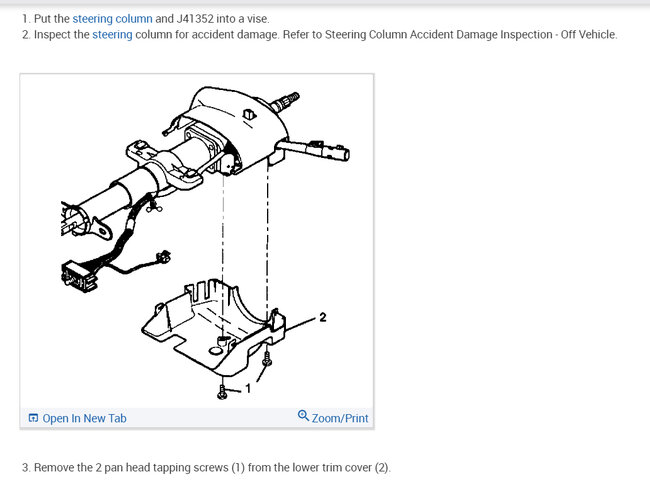 1. Put the steering column and J41352 into a vise.
2. Inspect the steering column for accident damage. Refer to Steering Column Accident Damage Inspection - Off Vehicle.

2

1

Open In New Tab

Zoom/Print

3. Remove the 2 pan head tapping screws (1) from the lower trim cover (2).