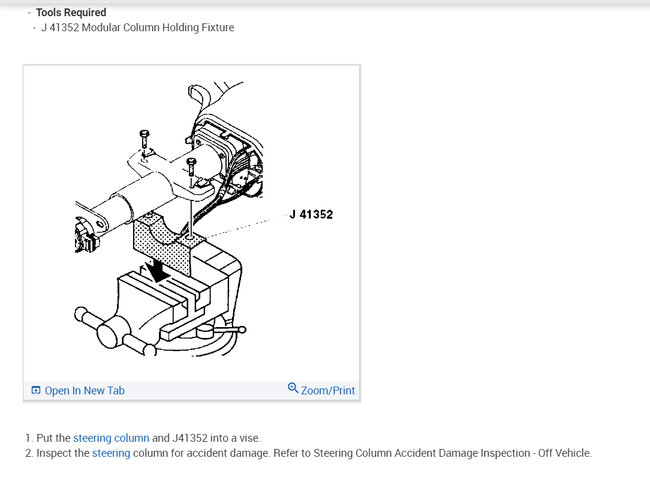 - Tools Required
- J 41352 Modular Column Holding Fixture

J 41352

Open In New Tab

Zoom/Print

1. Put the steering column and J41352 into a vise.
2. Inspect the steering column for accident damage. Refer to Steering Column Accident Damage Inspection - Off Vehicle.