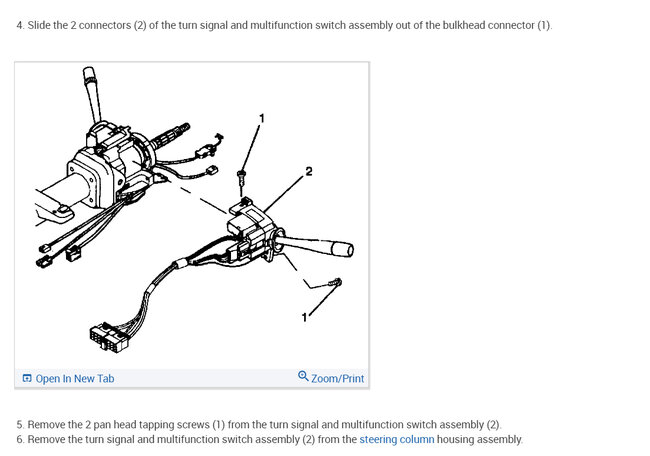 4. Slide the 2 connectors (2) of the turn signal and multifunction switch assembly out of the bulkhead connector (1).

1

2

1

Open In New Tab

Zoom/Print

5. Remove the 2 pan head tapping screws (1) from the turn signal and multifunction switch assembly (2).
6. Remove the turn signal and multifunction switch assembly (2) from the steering column housing assembly.