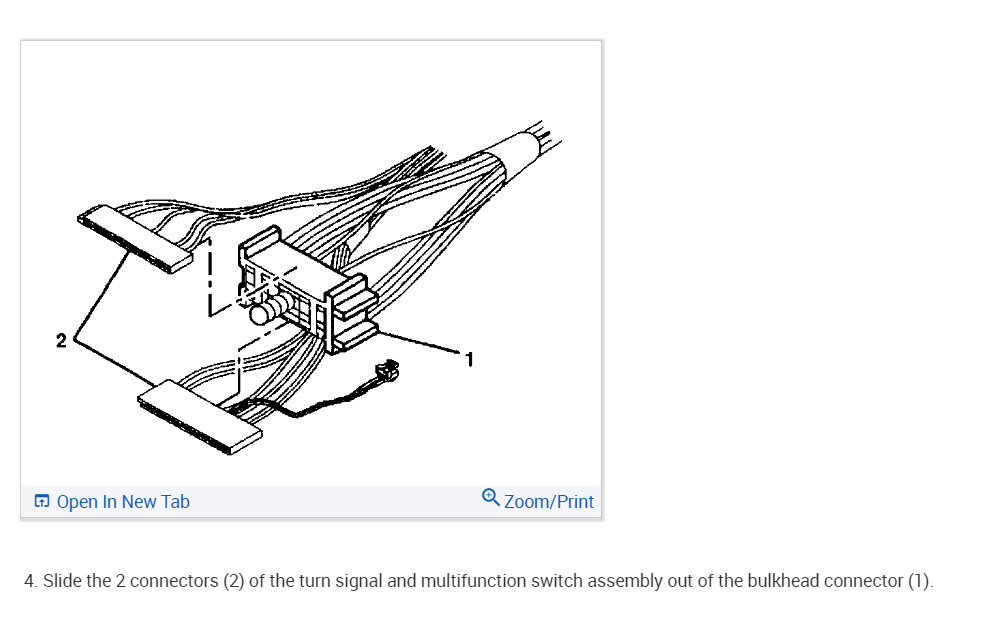 2

1

Open In New Tab

Zoom/Print

4. Slide the 2 connectors (2) of the turn signal and multifunction switch assembly out of the bulkhead connector (1).