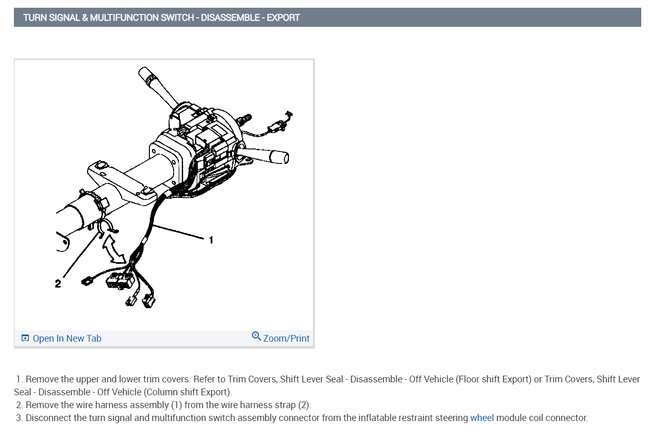 TURN SIGNAL & MULTIFUNCTION SWITCH - DISASSEMBLE - EXPORT

1

2

Open In New Tab

Zoom/Print

1. Remove the upper and lower trim covers. Refer to Trim Covers, Shift Lever Seal - Disassemble - Off Vehicle (Floor shift Export) or Trim Covers, Shift Lever Seal - Disassemble - Off Vehicle (Column shift Export).
2. Remove the wire harness assembly (1) from the wire harness strap (2).
3. Disconnect the turn signal and multifunction switch assembly connector from the inflatable restraint steering wheel module coil connector.