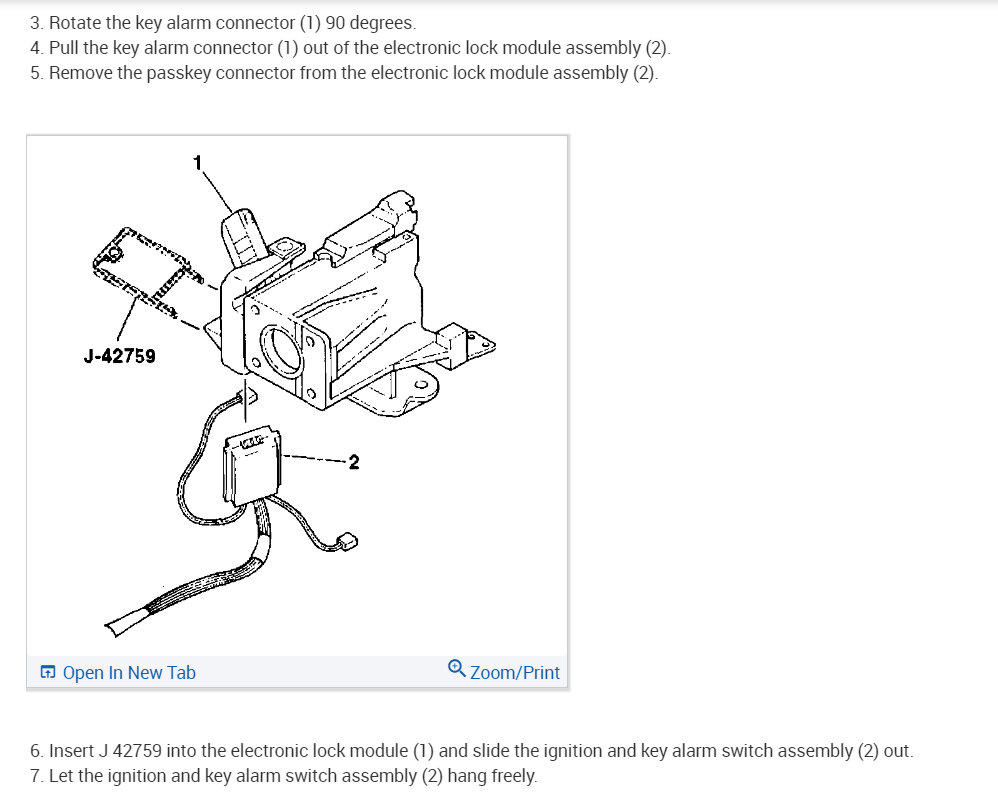 3. Rotate the key alarm connector (1) 90 degrees.
4. Pull the key alarm connector (1) out of the electronic lock module assembly (2).
5. Remove the passkey connector from the electronic lock module assembly (2).

1
J-42759
2

Open In New Tab
Zoom/Print

6. Insert J 42759 into the electronic lock module (1) and slide the ignition and key alarm switch assembly (2) out.
7. Let the ignition and key alarm switch assembly (2) hang freely.