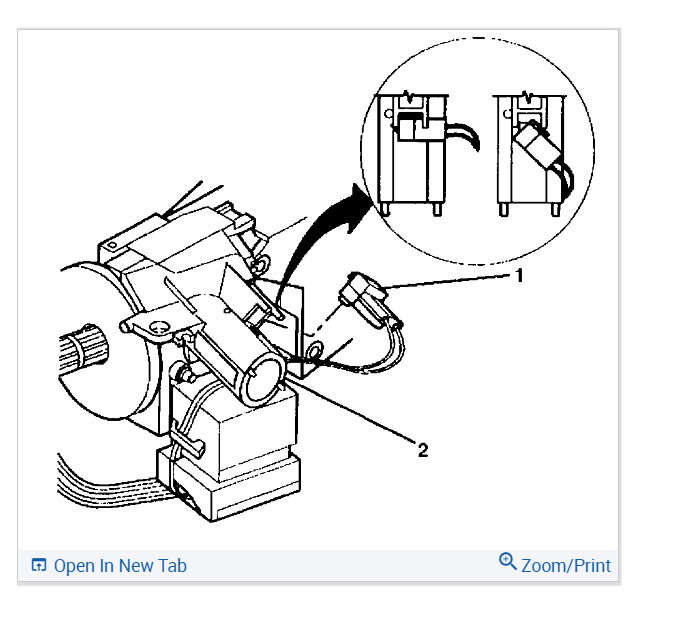 1

2

Open In New Tab

Zoom/Print