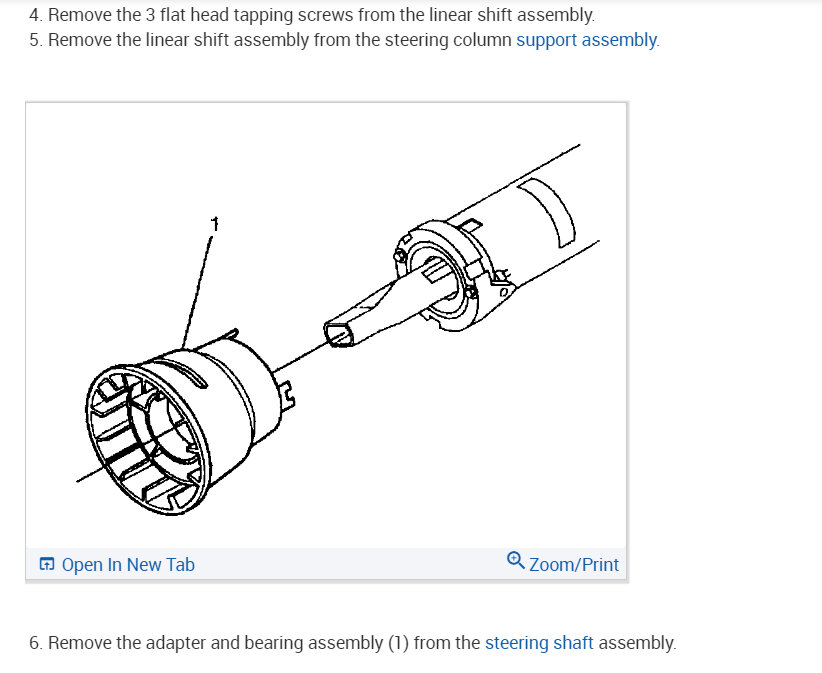 4. Remove the 3 flat head tapping screws from the linear shift assembly.
5. Remove the linear shift assembly from the steering column support assembly.

1

Open In New Tab
Zoom/Print

6. Remove the adapter and bearing assembly (1) from the steering shaft assembly.