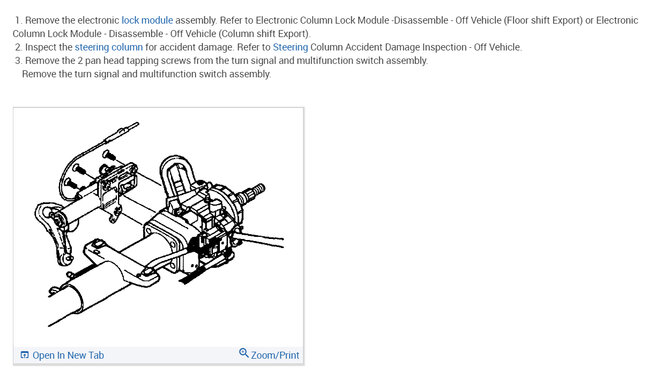 1. Remove the electronic lock module assembly. Refer to Electronic Column Lock Module -Disassemble - Off Vehicle (Floor shift Export) or Electronic Column Lock Module - Disassemble - Off Vehicle (Column shift Export).
2. Inspect the steering column for accident damage. Refer to Steering Column Accident Damage Inspection - Off Vehicle.
3. Remove the 2 pan head tapping screws from the turn signal and multifunction switch assembly.
Remove the turn signal and multifunction switch assembly.

Open In New Tab
Zoom/Print