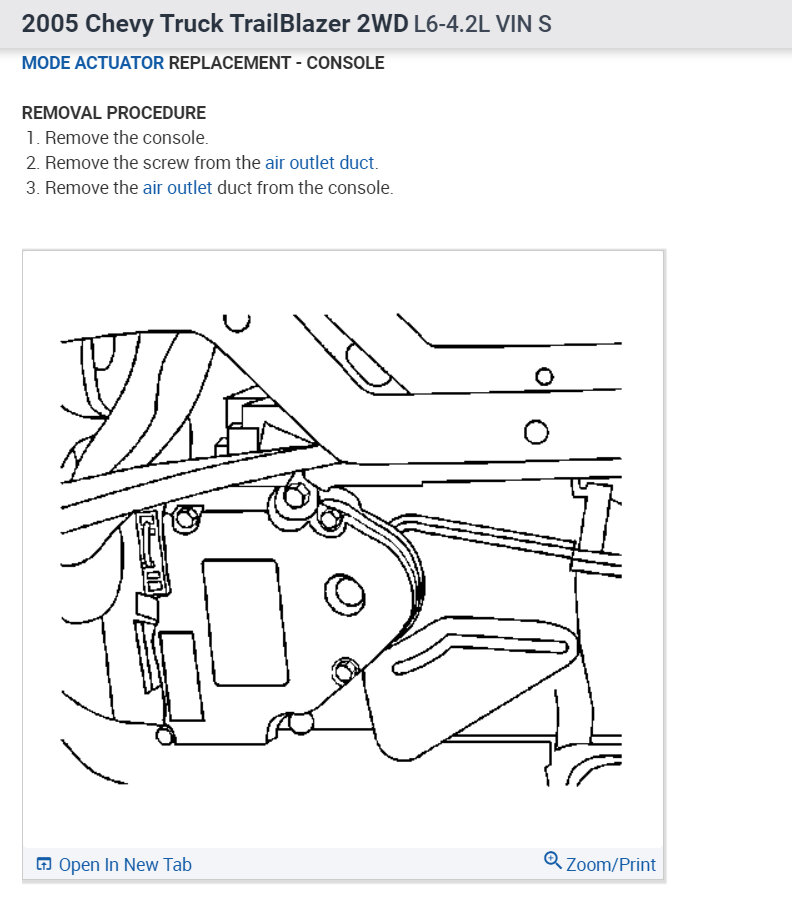 2005 Chevy Truck TrailBlazer 2WD L6-4.2L VIN S

MODE ACTUATOR REPLACEMENT - CONSOLE

REMOVAL PROCEDURE
1. Remove the console.
2. Remove the screw from the air outlet duct.
3. Remove the air outlet duct from the console.

Open In New Tab
Zoom/Print