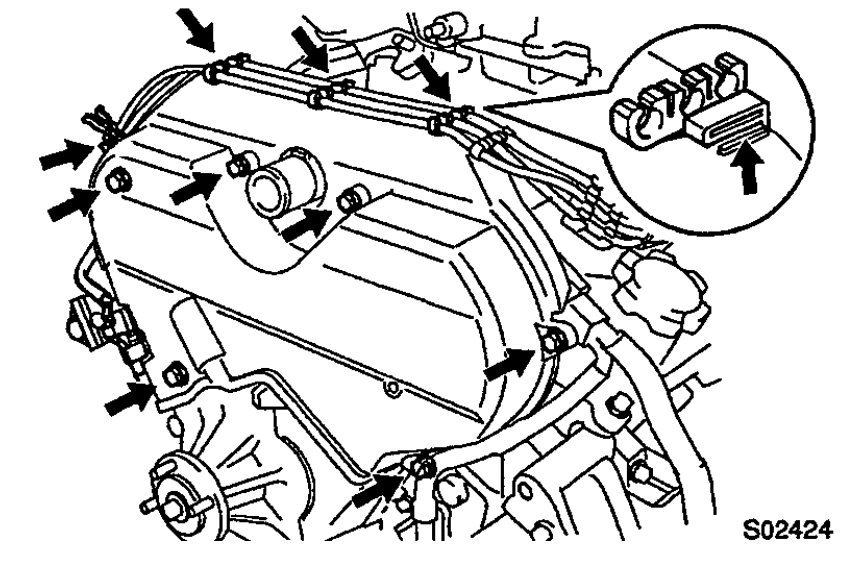 S02424