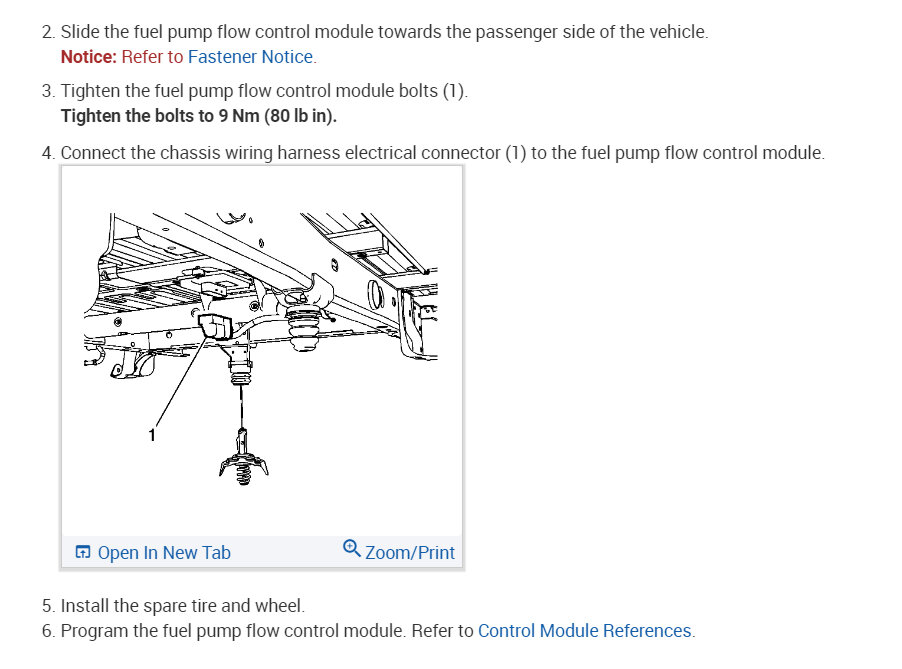 2. Slide the fuel pump flow control module towards the passenger side of the vehicle.
Notice: Refer to Fastener Notice.

3. Tighten the fuel pump flow control module bolts (1).
Tighten the bolts to 9 Nm (80 lb in).

4. Connect the chassis wiring harness electrical connector (1) to the fuel pump flow control module.

1

Open In New Tab
Zoom/Print

5. Install the spare tire and wheel.
6. Program the fuel pump flow control module. Refer to Control Module References.