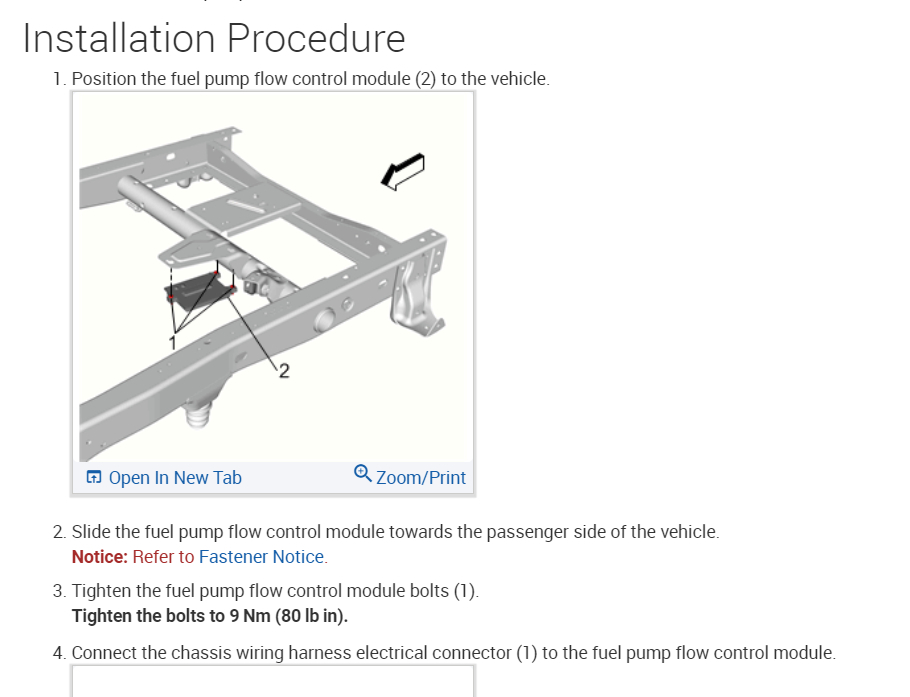 Installation Procedure

1. Position the fuel pump flow control module (2) to the vehicle.

1

2

Open In New Tab

Zoom/Print

2. Slide the fuel pump flow control module towards the passenger side of the vehicle.
Notice: Refer to Fastener Notice.

3. Tighten the fuel pump flow control module bolts (1).
Tighten the bolts to 9 Nm (80 lb in).

4. Connect the chassis wiring harness electrical connector (1) to the fuel pump flow control module.