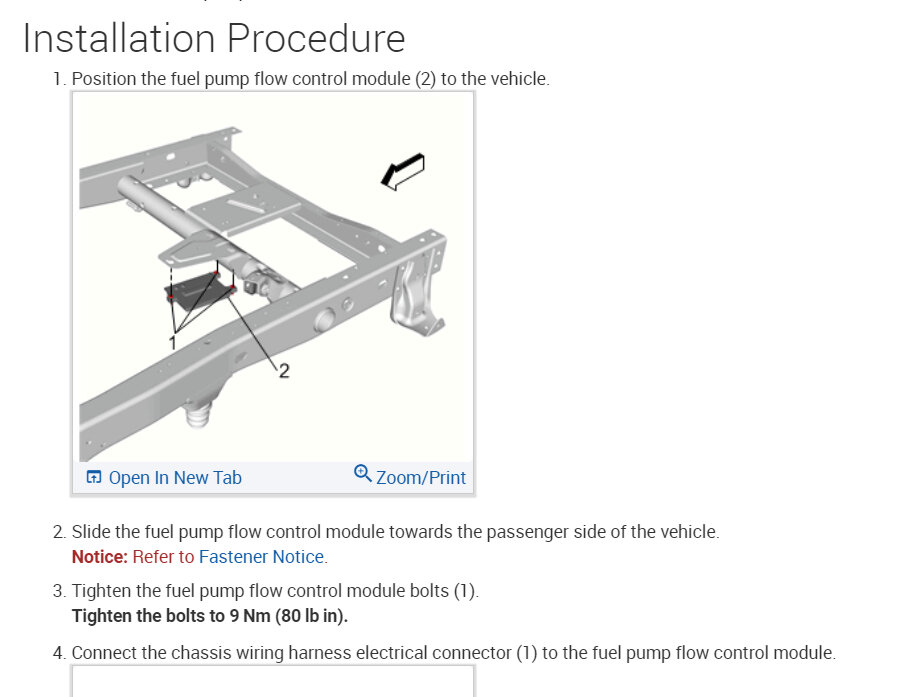 Installation Procedure

1. Position the fuel pump flow control module (2) to the vehicle.

1

2

Open In New Tab

Zoom/Print

2. Slide the fuel pump flow control module towards the passenger side of the vehicle.

Notice: Refer to Fastener Notice.

3. Tighten the fuel pump flow control module bolts (1).

Tighten the bolts to 9 Nm (80 lb in).

4. Connect the chassis wiring harness electrical connector (1) to the fuel pump flow control module.