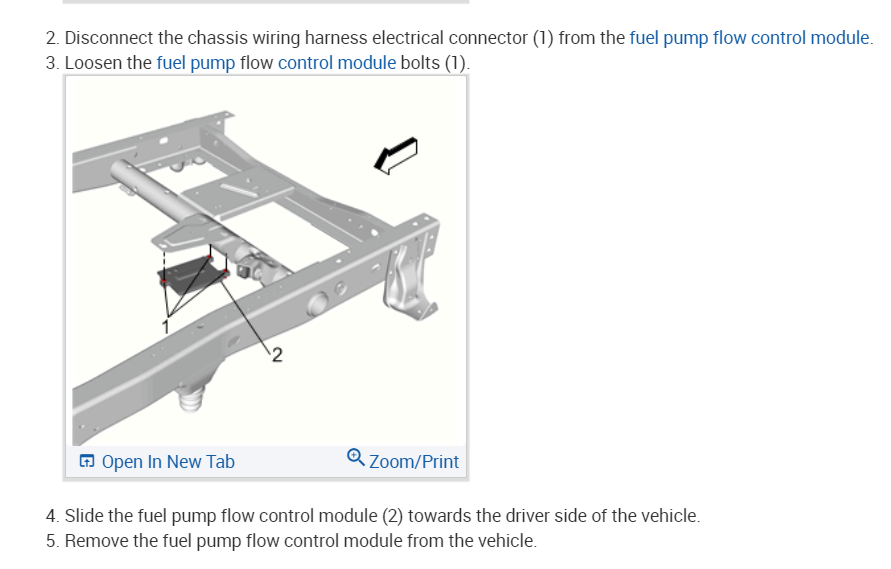 2. Disconnect the chassis wiring harness electrical connector (1) from the fuel pump flow control module.
3. Loosen the fuel pump flow control module bolts (1).

1

2

Open In New Tab Zoom/Print

4. Slide the fuel pump flow control module (2) towards the driver side of the vehicle.
5. Remove the fuel pump flow control module from the vehicle.