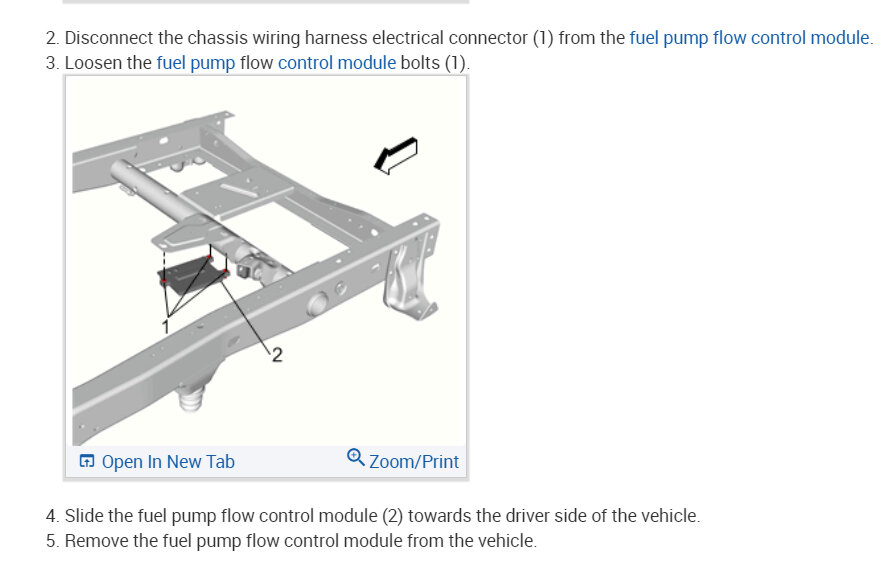 2. Disconnect the chassis wiring harness electrical connector (1) from the fuel pump flow control module.
3. Loosen the fuel pump flow control module bolts (1).

1
2

Open In New Tab
Zoom/Print

4. Slide the fuel pump flow control module (2) towards the driver side of the vehicle.
5. Remove the fuel pump flow control module from the vehicle.