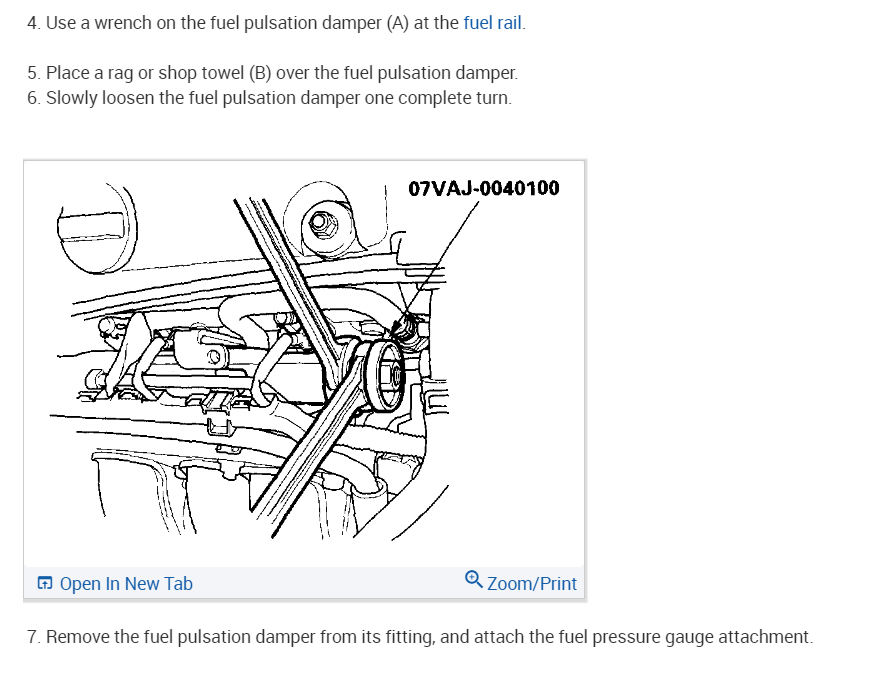 4. Use a wrench on the fuel pulsation damper (A) at the fuel rail.

5. Place a rag or shop towel (B) over the fuel pulsation damper.
6. Slowly loosen the fuel pulsation damper one complete turn.

07VAJ-0040100

Open In New Tab

Zoom/Print

7. Remove the fuel pulsation damper from its fitting, and attach the fuel pressure gauge attachment.