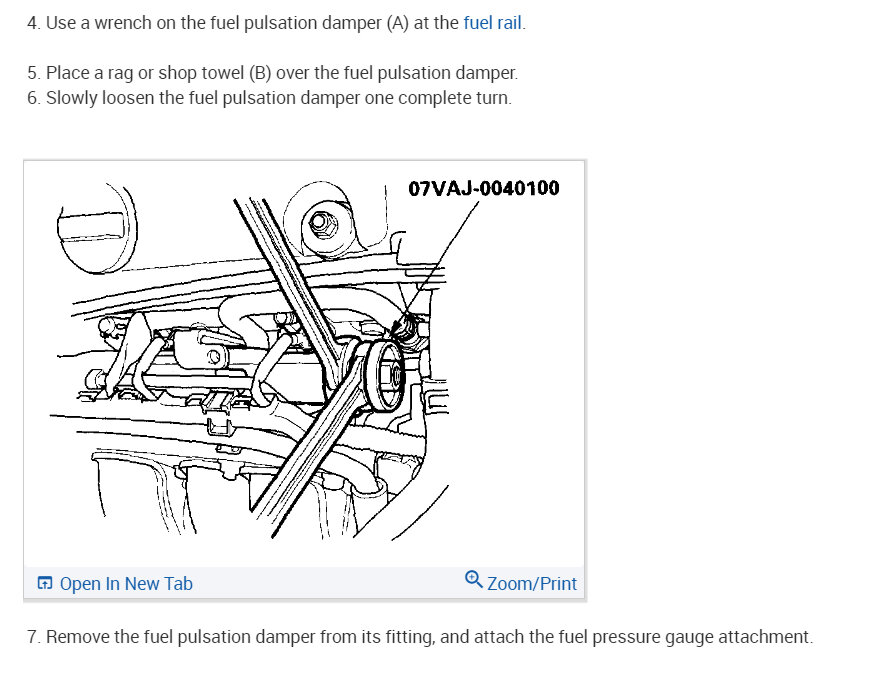 4. Use a wrench on the fuel pulsation damper (A) at the fuel rail.

5. Place a rag or shop towel (B) over the fuel pulsation damper.
6. Slowly loosen the fuel pulsation damper one complete turn.

07VAJ-0040100

Open In New Tab

Zoom/Print

7. Remove the fuel pulsation damper from its fitting, and attach the fuel pressure gauge attachment.