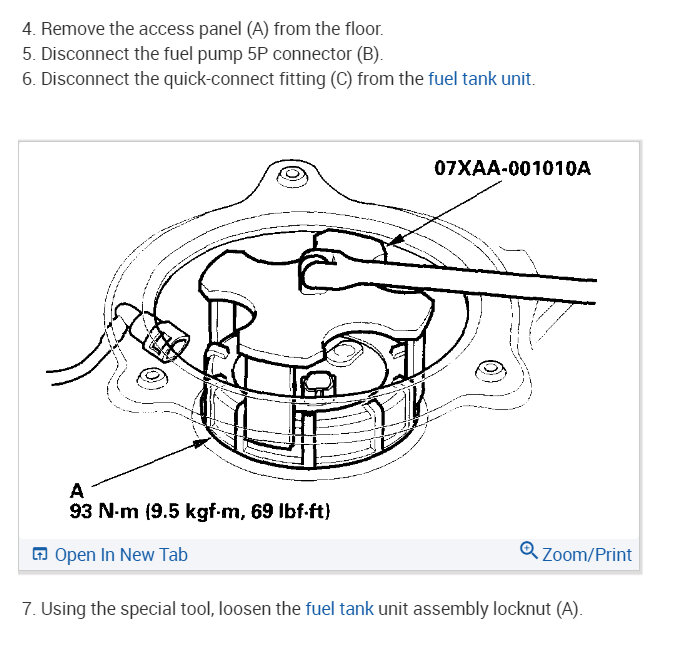 4. Remove the access panel (A) from the floor.
5. Disconnect the fuel pump 5P connector (B).
6. Disconnect the quick-connect fitting (C) from the fuel tank unit.

07XAA-001010A

A
93 N·m (9.5 kgf·m, 69 lbf·ft)

Open In New Tab

Zoom/Print

7. Using the special tool, loosen the fuel tank unit assembly locknut (A).