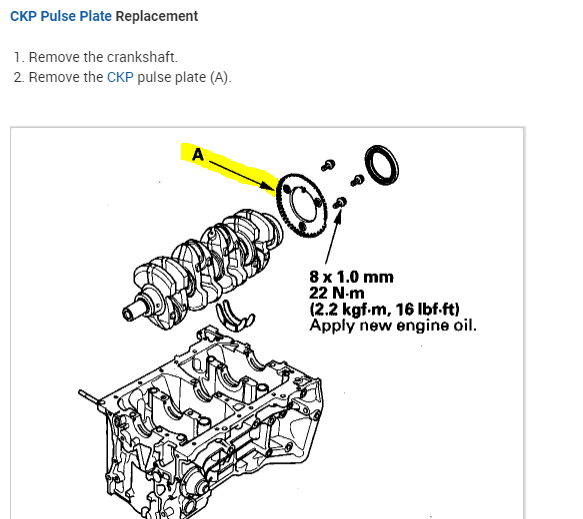 CKP Pulse Plate Replacement

1. Remove the crankshaft.
2. Remove the CKP pulse plate (A).

A

8 x 1.0 mm
22 N·m
(2.2 kgf·m, 16 lbf·ft)
Apply new engine oil.