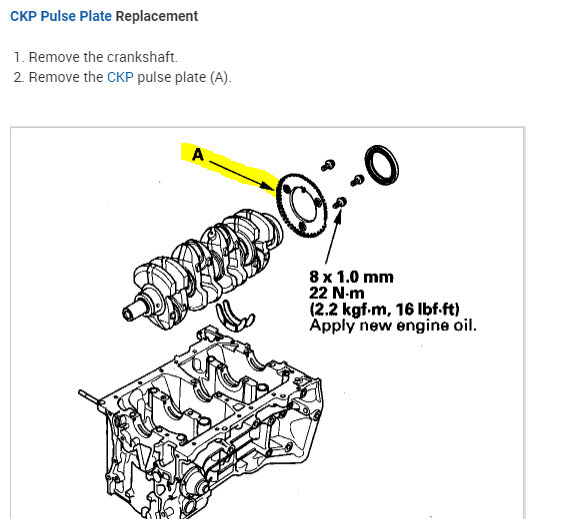 CKP Pulse Plate Replacement

1. Remove the crankshaft.
2. Remove the CKP pulse plate (A).

A

8 x 1.0 mm
22 N·m
(2.2 kgf·m, 16 lbf·ft)
Apply new engine oil.