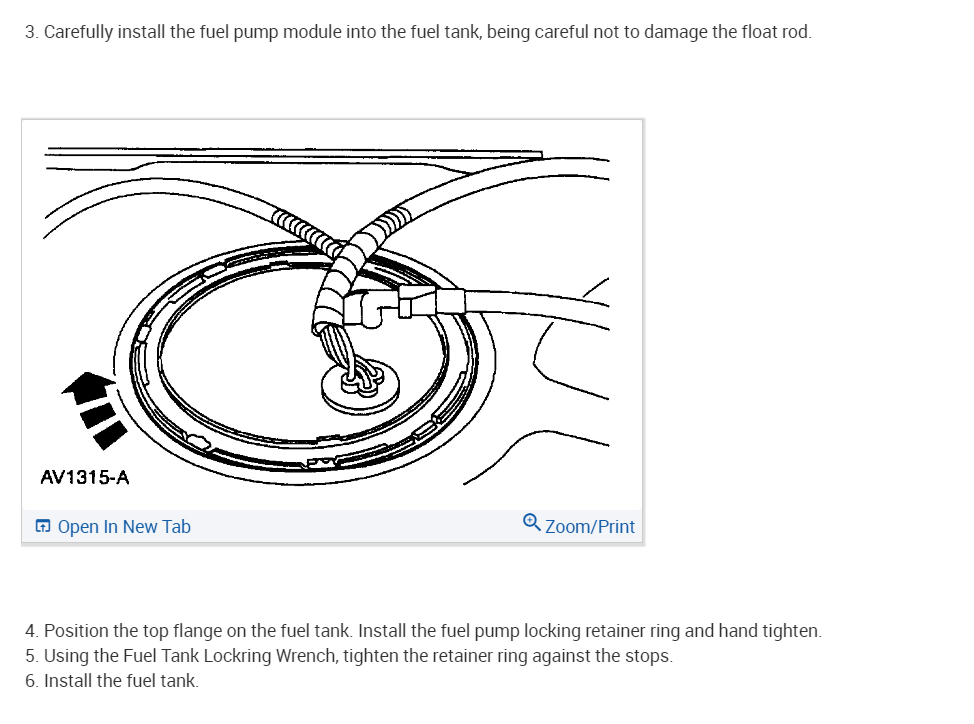 3. Carefully install the fuel pump module into the fuel tank, being careful not to damage the float rod.

AV1315-A

Open In New Tab

Zoom/Print

4. Position the top flange on the fuel tank. Install the fuel pump locking retainer ring and hand tighten.
5. Using the Fuel Tank Lockring Wrench, tighten the retainer ring against the stops.
6. Install the fuel tank.