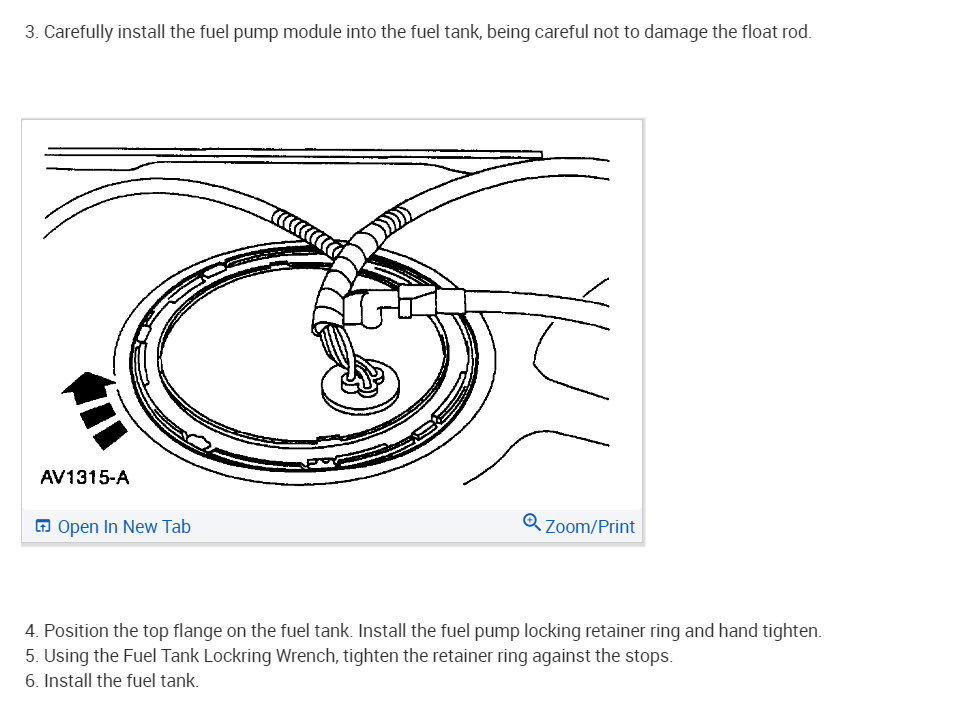 3. Carefully install the fuel pump module into the fuel tank, being careful not to damage the float rod.

AV1315-A

Open In New Tab

Zoom/Print

4. Position the top flange on the fuel tank. Install the fuel pump locking retainer ring and hand tighten.
5. Using the Fuel Tank Lockring Wrench, tighten the retainer ring against the stops.
6. Install the fuel tank.