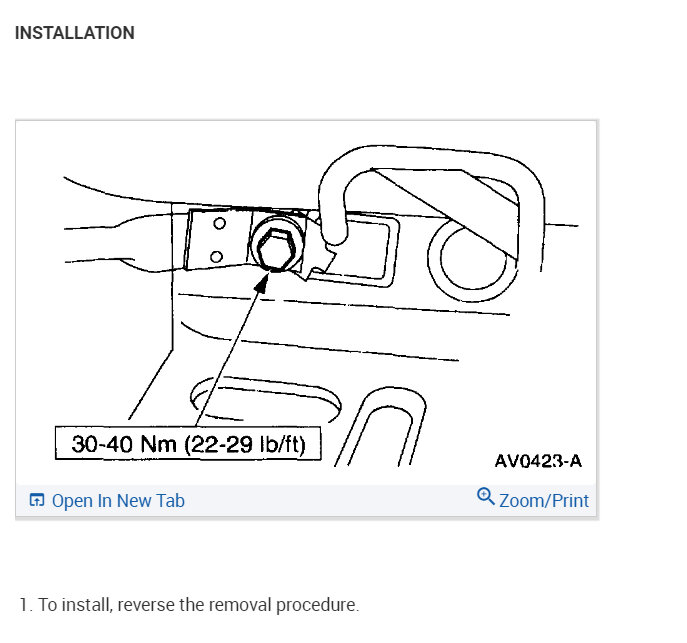 INSTALLATION

30-40 Nm (22-29 lb/ft)

AV0423-A

Open In New Tab

Zoom/Print

1. To install, reverse the removal procedure.