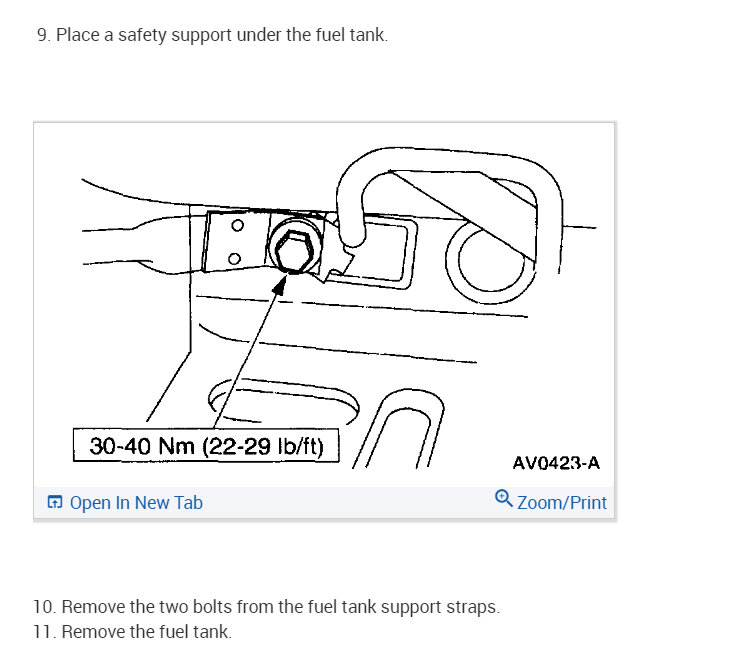 9. Place a safety support under the fuel tank.

30-40 Nm (22-29 lb/ft)

AV0423-A

Open In New Tab

Zoom/Print

10. Remove the two bolts from the fuel tank support straps.
11. Remove the fuel tank.