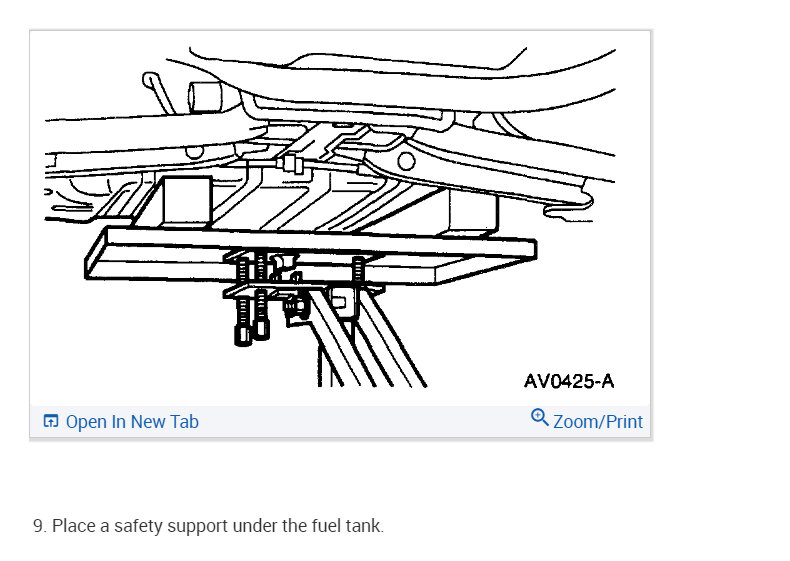 AV0425-A

Open In New Tab

Zoom/Print

9. Place a safety support under the fuel tank.