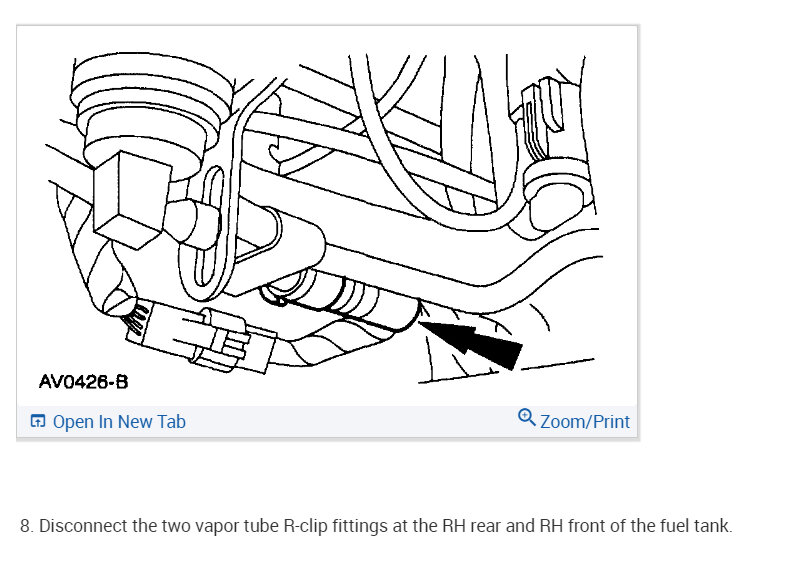 AV0426-B

Open In New Tab

Zoom/Print

8. Disconnect the two vapor tube R-clip fittings at the RH rear and RH front of the fuel tank.