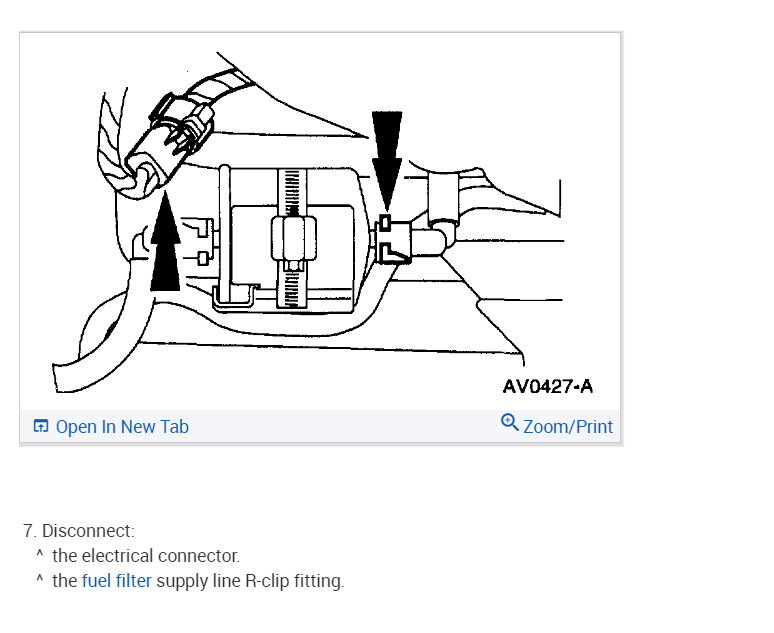 AV0427-A

Open In New Tab

Zoom/Print

7. Disconnect:
^ the electrical connector.
^ the fuel filter supply line R-clip fitting.