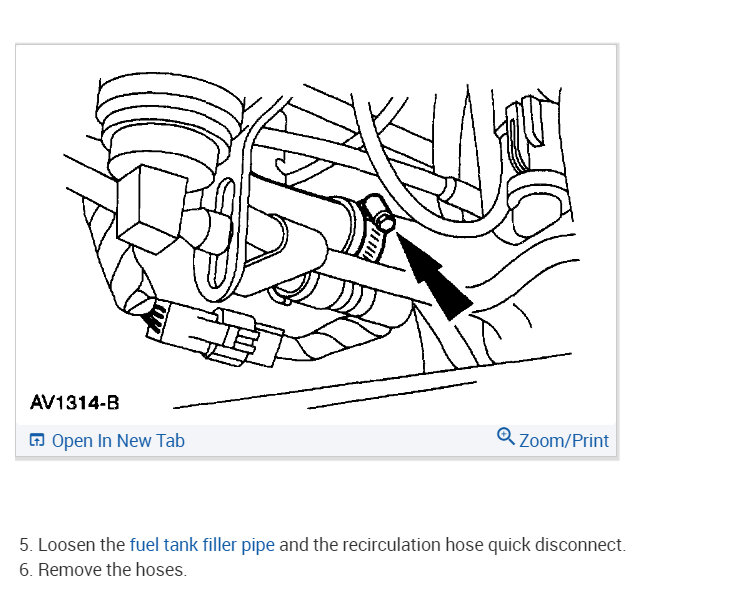 AV1314-B

Open In New Tab

Zoom/Print

5. Loosen the fuel tank filler pipe and the recirculation hose quick disconnect.
6. Remove the hoses.