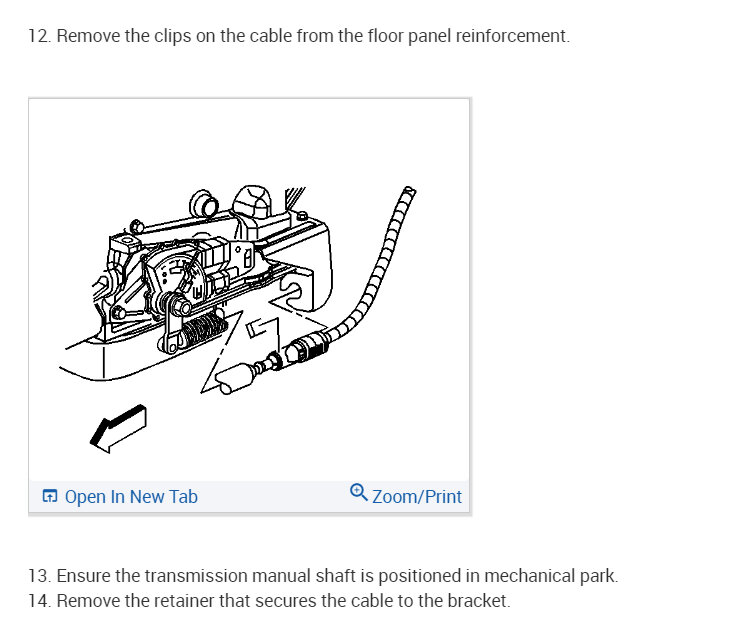 12. Remove the clips on the cable from the floor panel reinforcement.

Open In New Tab

Zoom/Print

13. Ensure the transmission manual shaft is positioned in mechanical park.
14. Remove the retainer that secures the cable to the bracket.