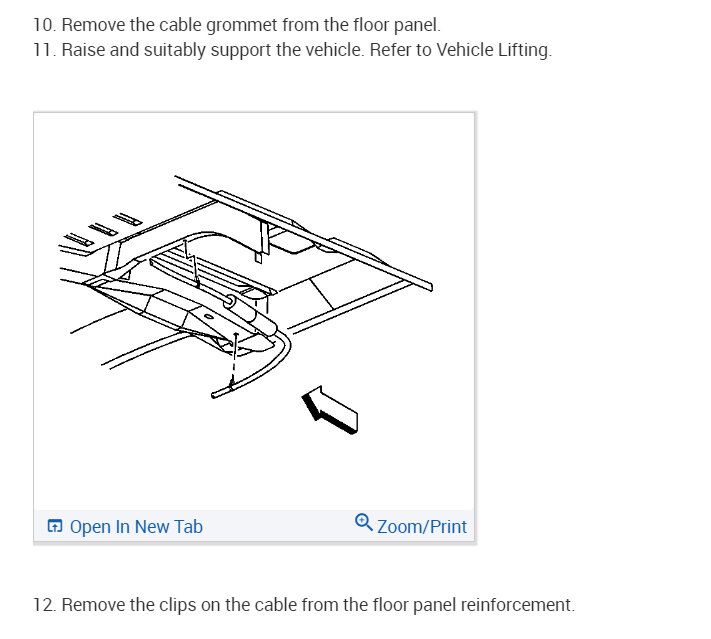 10. Remove the cable grommet from the floor panel.
11. Raise and suitably support the vehicle. Refer to Vehicle Lifting.

Open In New Tab
Zoom/Print

12. Remove the clips on the cable from the floor panel reinforcement.