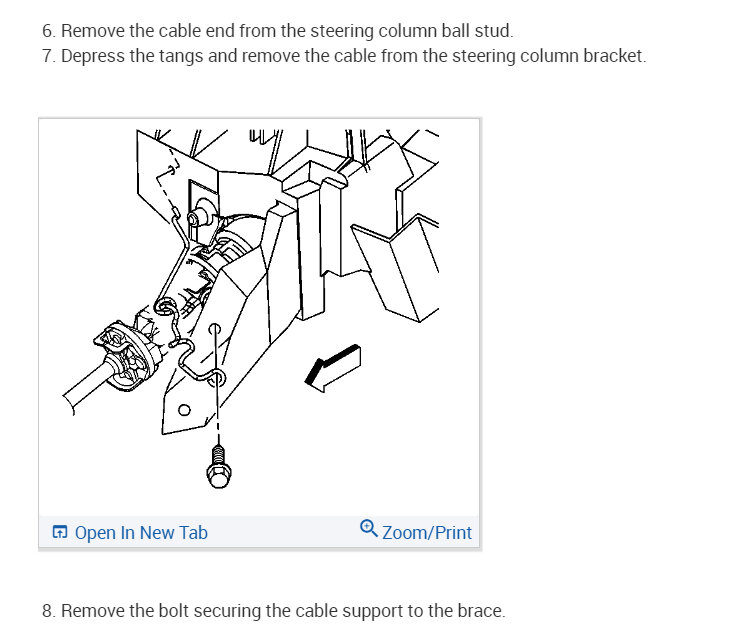 6. Remove the cable end from the steering column ball stud.
7. Depress the tangs and remove the cable from the steering column bracket.

Open In New Tab
Zoom/Print

8. Remove the bolt securing the cable support to the brace.